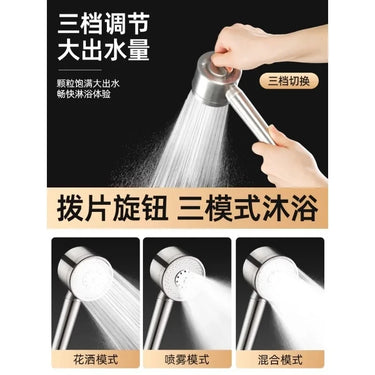 三档调节
大出水量

颗粒饱满大出水
畅快淋浴体验

三档切换

拨片旋钮 三模式沐浴

花洒模式

喷雾模式

混合模式